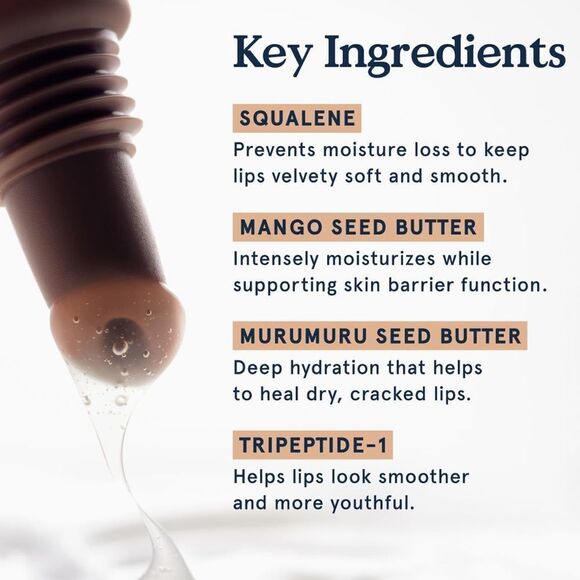 Key Ingredients

SQUALENE
Prevents moisture loss to keep lips velvety soft and smooth.

MANGO SEED BUTTER
Intensely moisturizes while supporting skin barrier function.

MURUMURU SEED BUTTER
Deep hydration that helps to heal dry, cracked lips.

TRIPEPTIDE-1
Helps lips look smoother and more youthful.